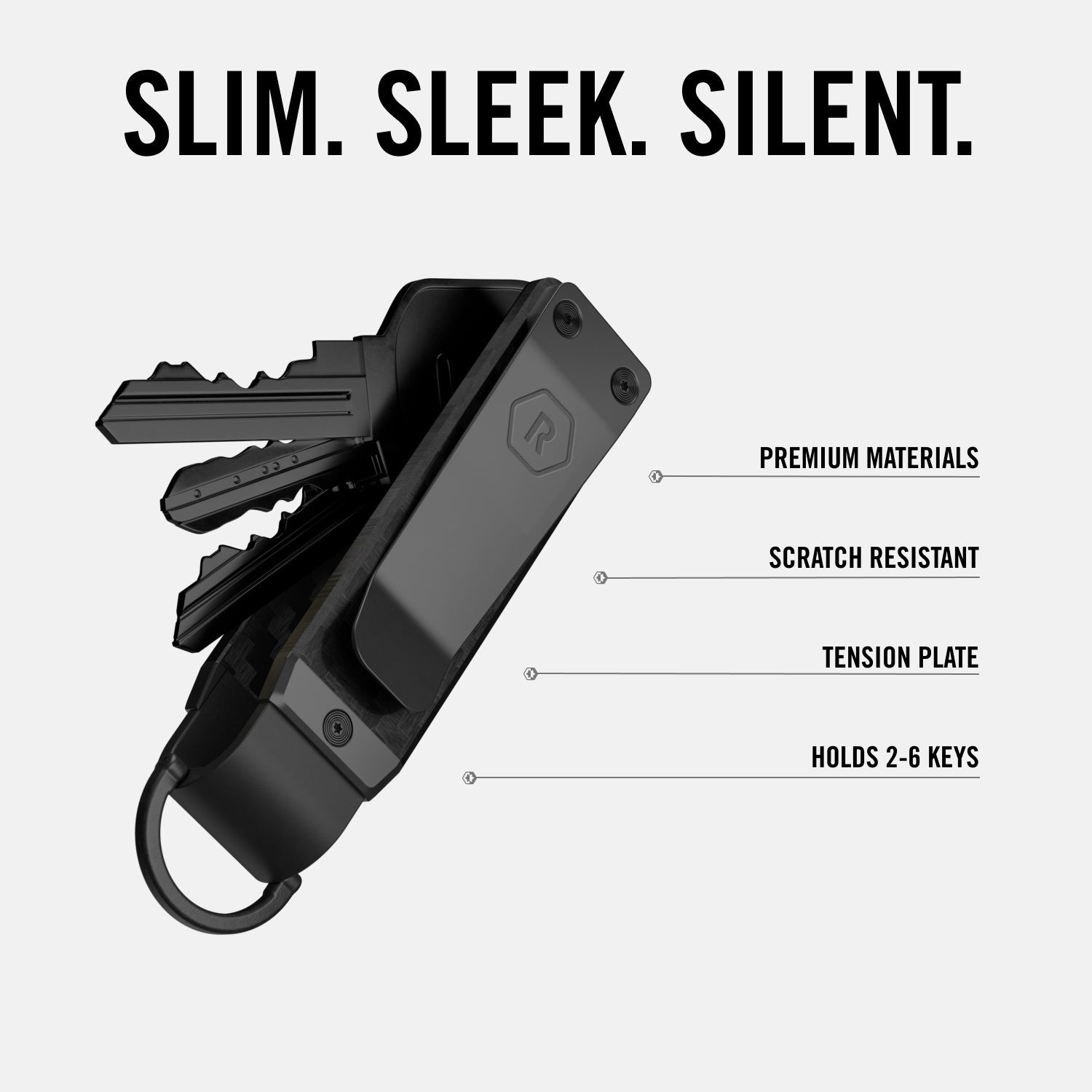 SLIM. SLEEK. SILENT.

R

PREMIUM MATERIALS

SCRATCH RESISTANT

TENSION PLATE

HOLDS 2-6 KEYS