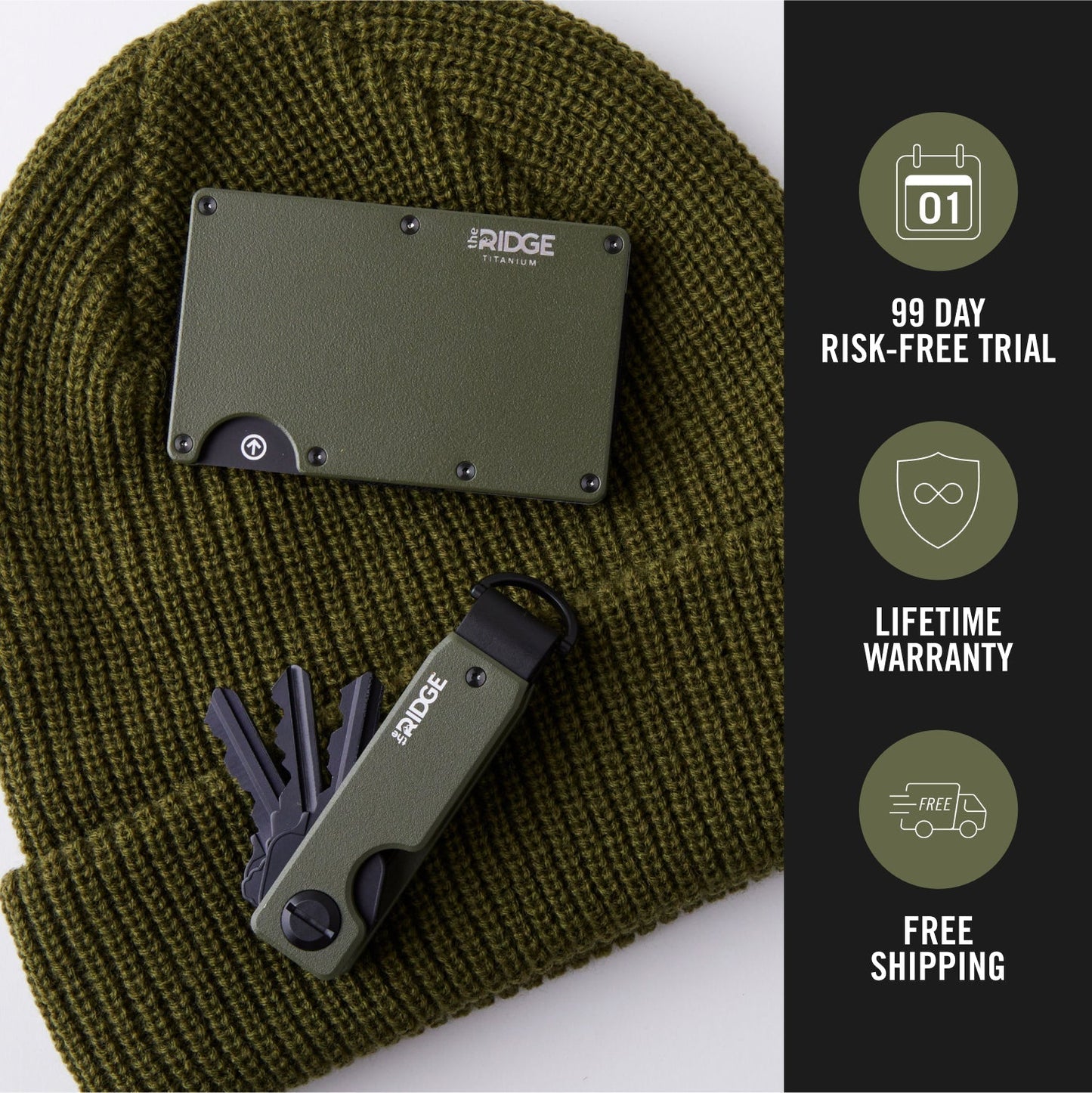 the RIDGE
TITANIUM

the RIDGE

01

99 DAY
RISK-FREE TRIAL

LIFETIME
WARRANTY

FREE

FREE
SHIPPING