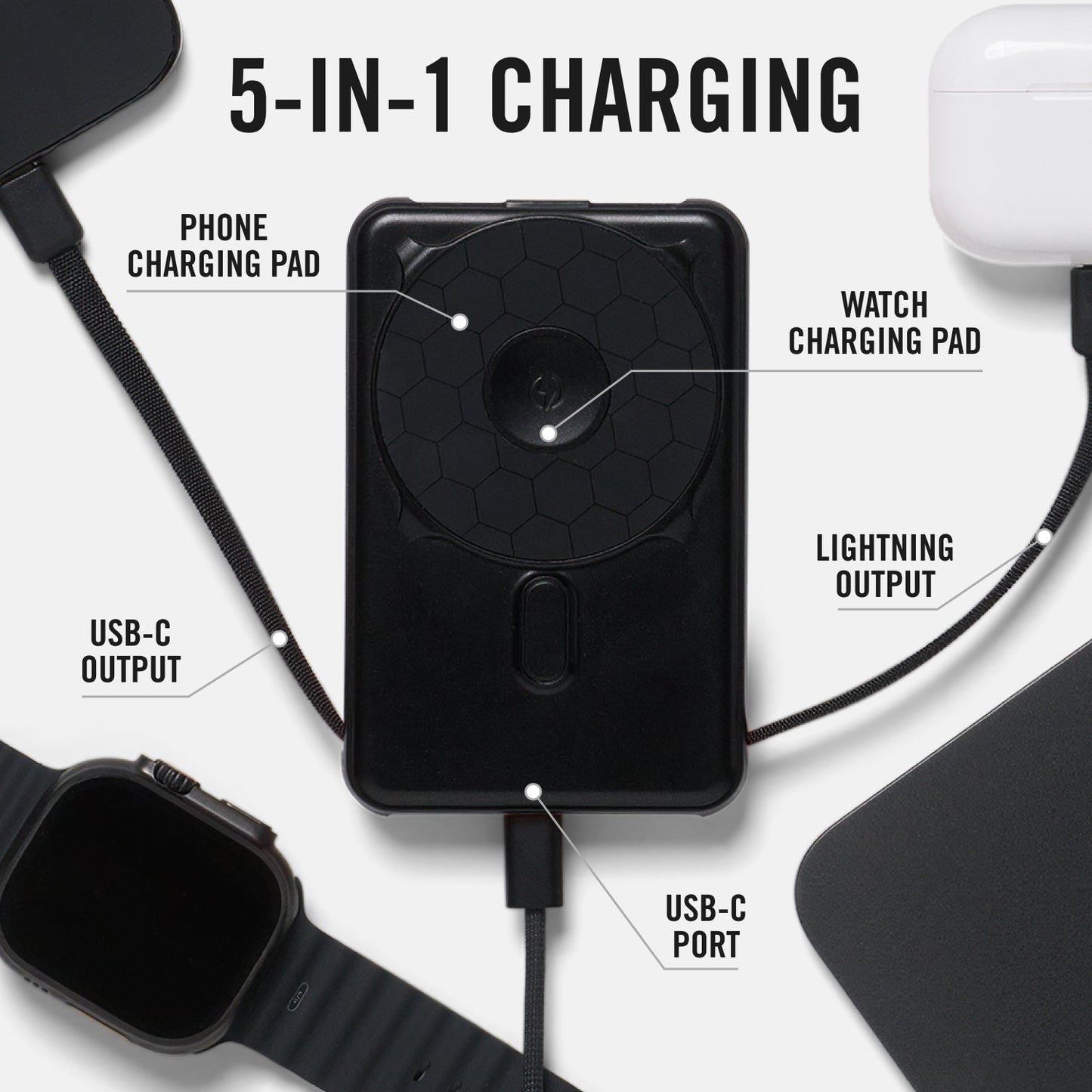 5-IN-1 CHARGING

PHONE CHARGING PAD

WATCH CHARGING PAD

LIGHTNING OUTPUT

USB-C OUTPUT

USB-C PORT