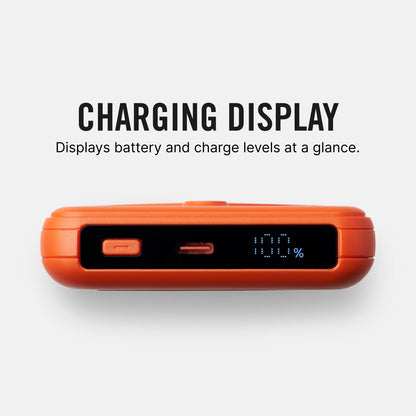 CHARGING DISPLAY

Displays battery and charge levels at a glance.

100%